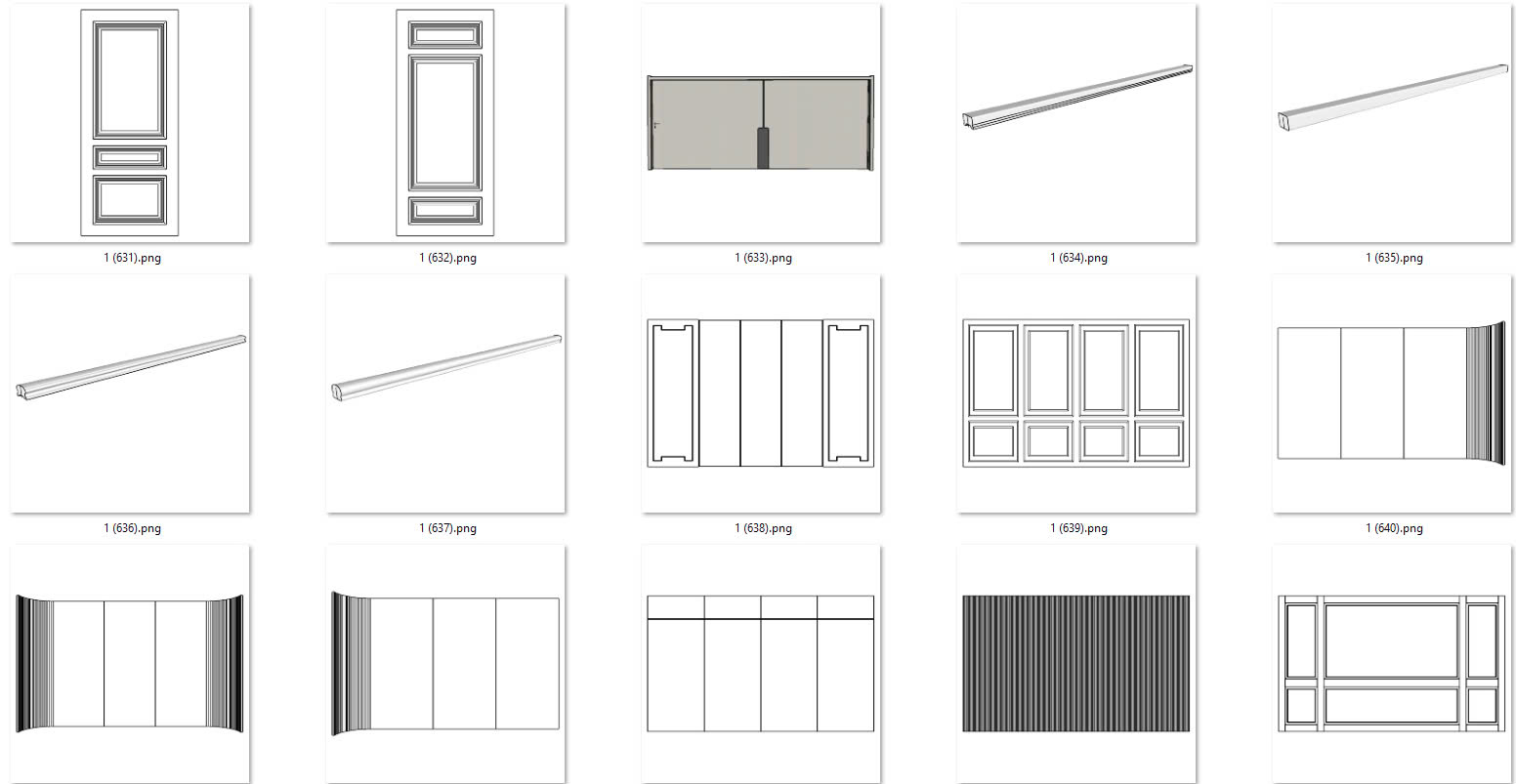 1 (631).png
1 (632).png
1 (633).png
1 (634).png
1 (635).png
1 (636).png
1 (637).png
1 (638).png
1 (639).png
1 (640).png